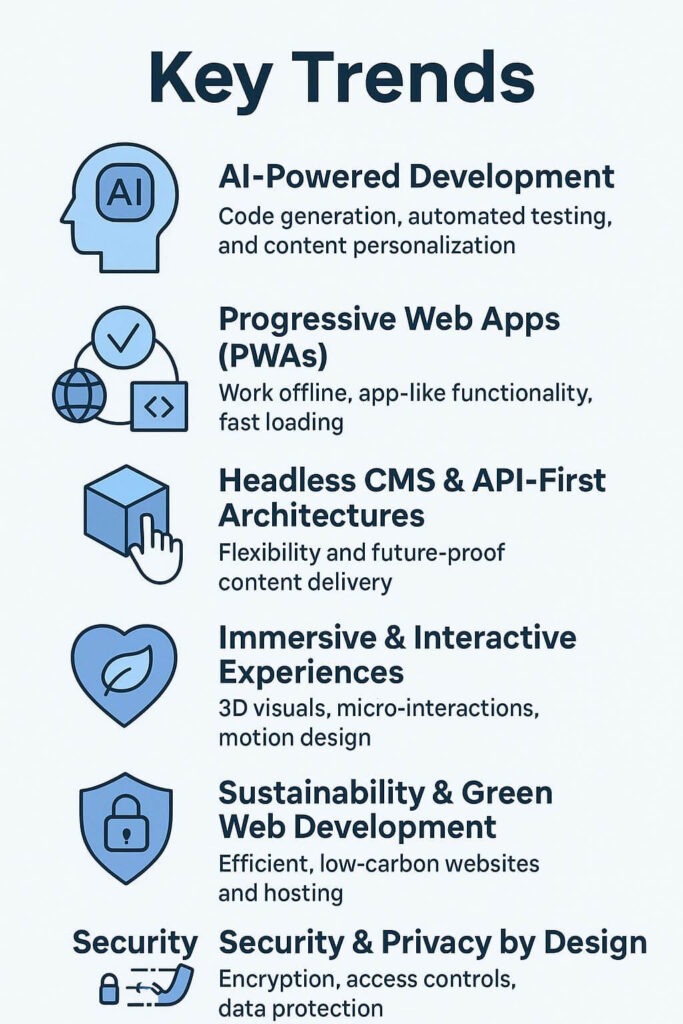 Key Trends

AI

AI-Powered Development
Code generation, automated testing, and content personalization

Progressive Web Apps (PWAs)
Work offline, app-like functionality, fast loading

Headless CMS & API-First Architectures
Flexibility and future-proof content delivery

Immersive & Interactive Experiences
3D visuals, micro-interactions, motion design

Sustainability & Green Web Development
Efficient, low-carbon websites and hosting

Security

Security & Privacy by Design
Encryption, access controls, data protection